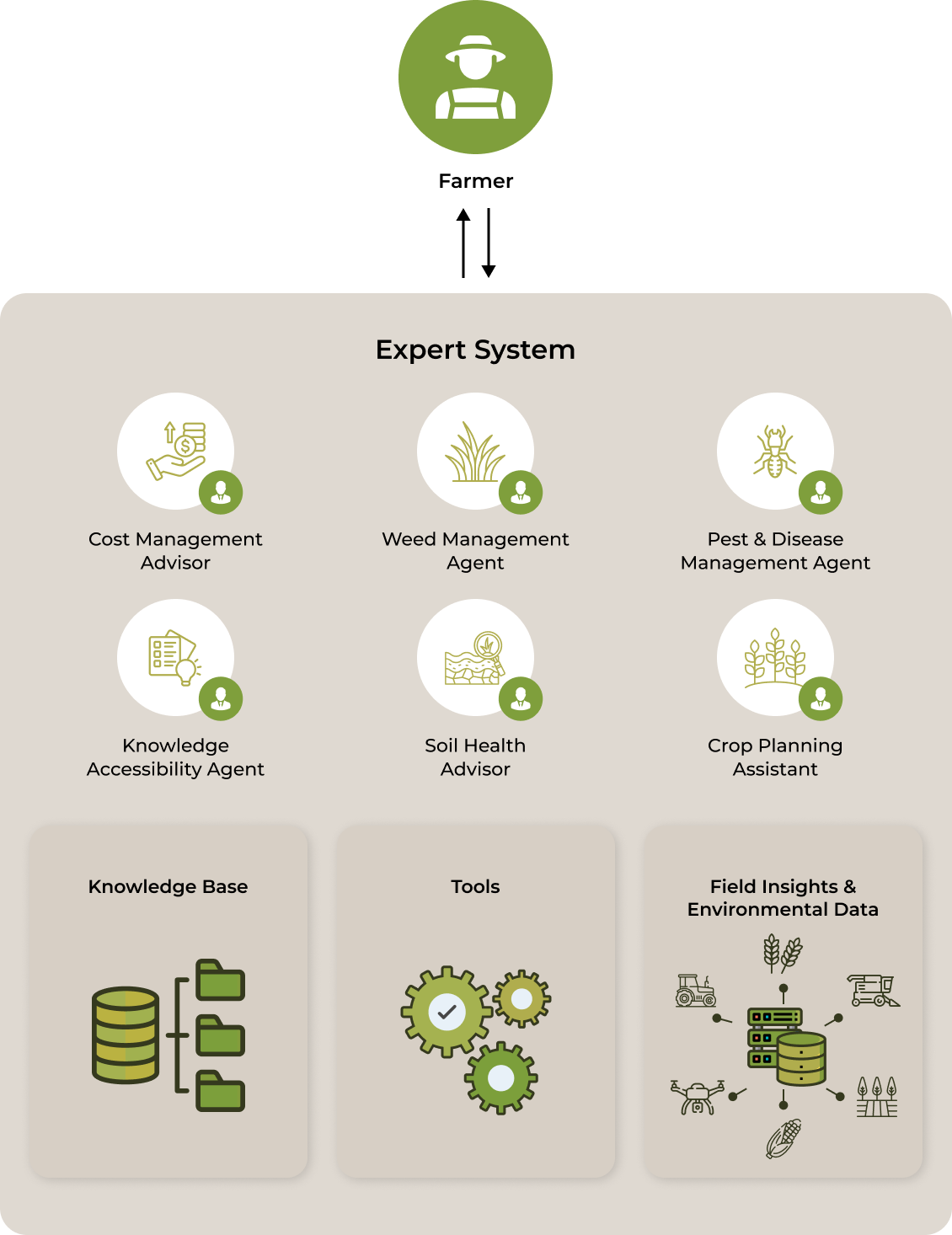 Farmer

Expert System

Cost Management Advisor

Weed Management Agent

Pest & Disease Management Agent

Knowledge Accessibility Agent

Soil Health Advisor

Crop Planning Assistant

Knowledge Base

Tools

Field Insights & Environmental Data