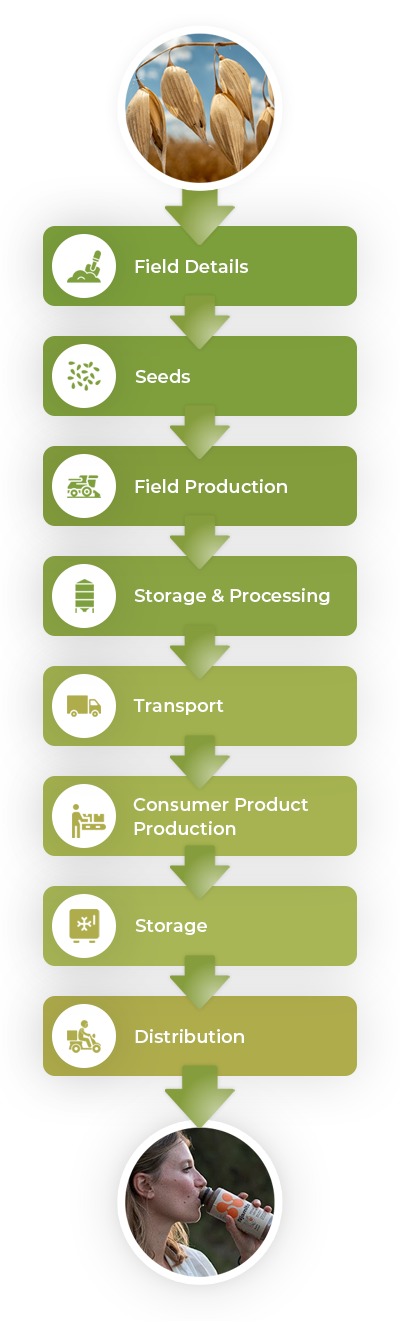 Field Details

Seeds

Field Production

Storage & Processing

Transport

Consumer Product Production

Storage

Distribution